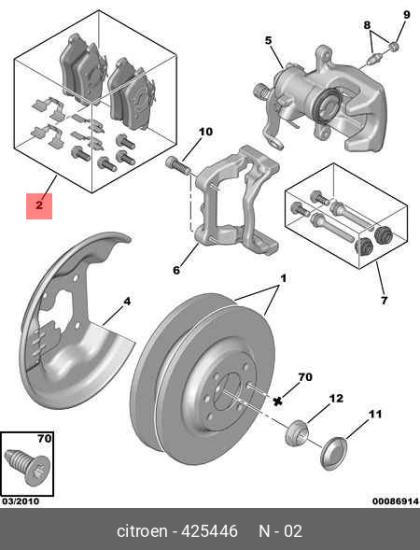 9
8
5
10
2
6
7
1
4
70
12
11
70
03/2010
00086914
citroen - 425446 N - 02